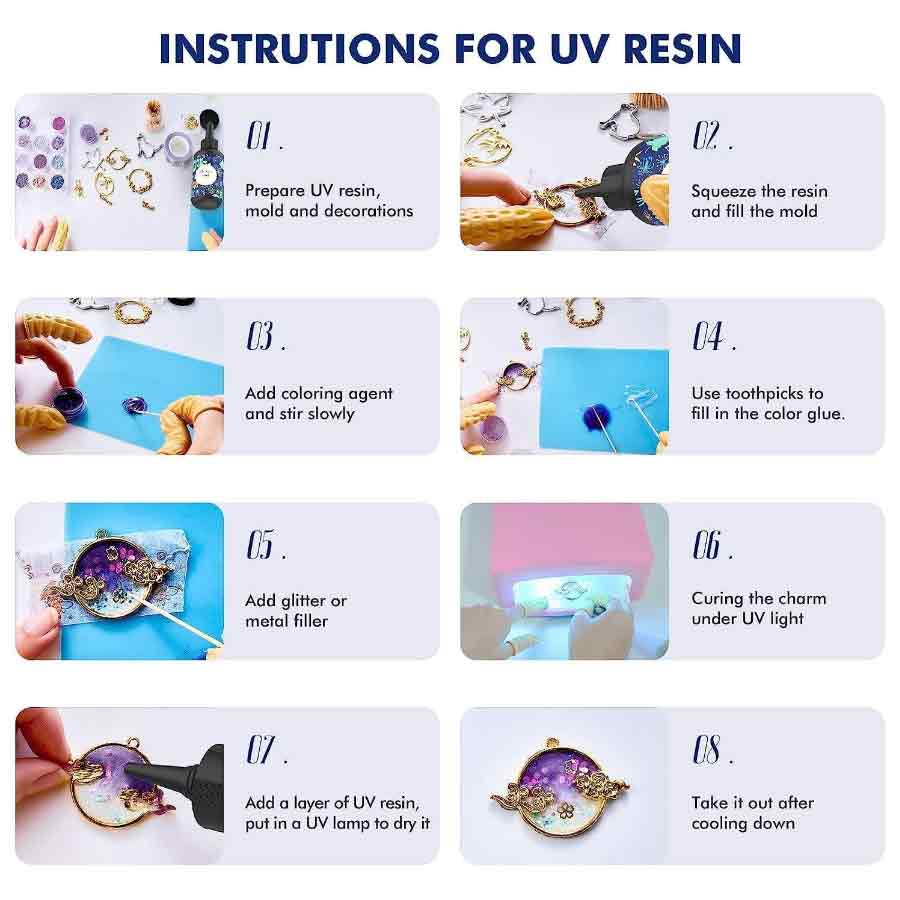 INSTRUTIONS FOR UV RESIN

01 .

Prepare UV resin, mold and decorations

02 .

Squeeze the resin and fill the mold

03 .

Add coloring agent and stir slowly

04 .

Use toothpicks to fill in the color glue.

05 .

Add glitter or metal filler

06 .

Curing the charm under UV light

07 .

Add a layer of UV resin, put in a UV lamp to dry it

08 .

Take it out after cooling down